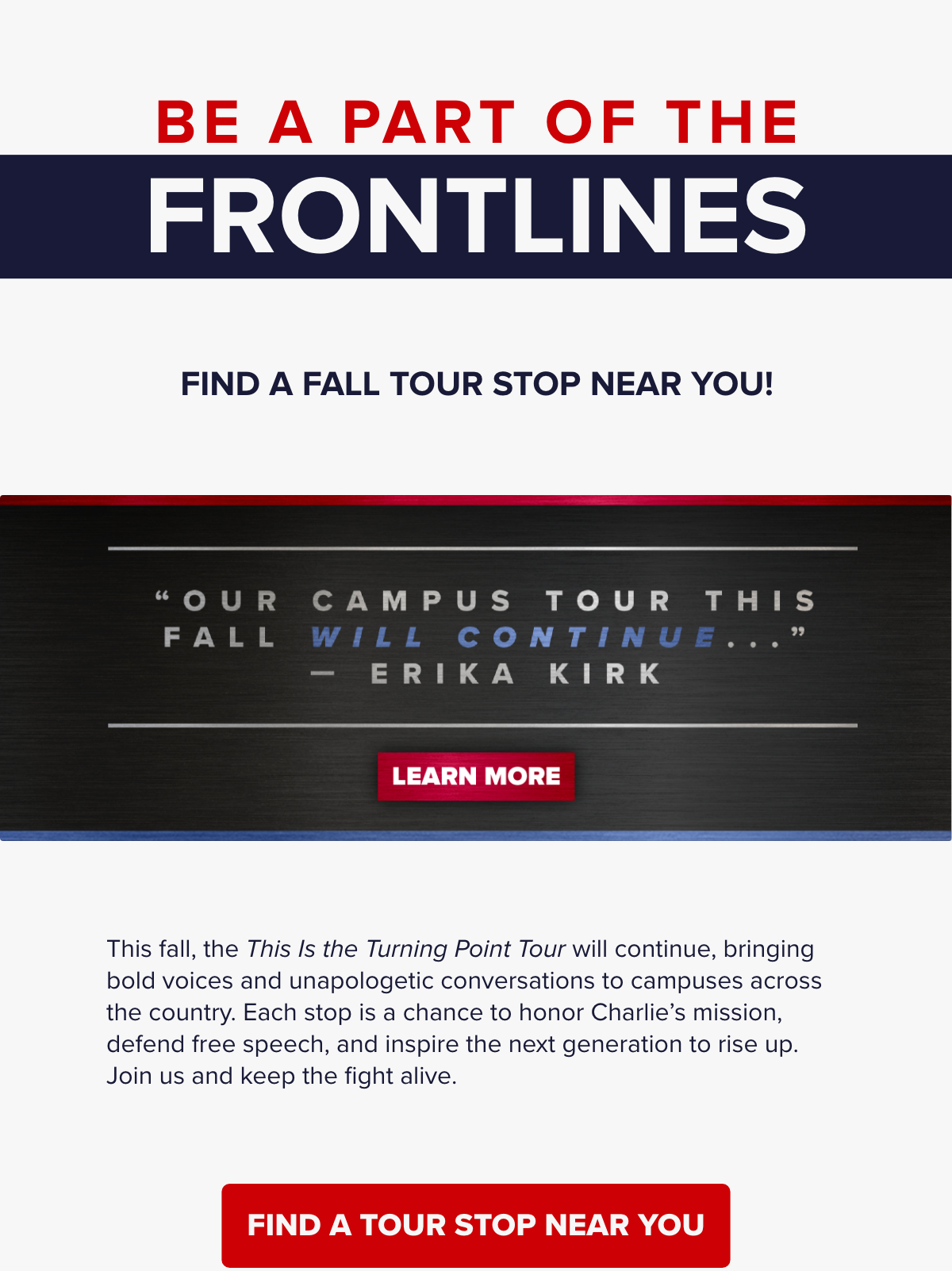 BE A PART OF THE
FRONTLINES

FIND A FALL TOUR STOP NEAR YOU!

"OUR CAMPUS TOUR THIS FALL WILL CONTINUE..."
— ERIKA KIRK

LEARN MORE

This fall, the This Is the Turning Point Tour will continue, bringing bold voices and unapologetic conversations to campuses across the country. Each stop is a chance to honor Charlie's mission, defend free speech, and inspire the next generation to rise up. Join us and keep the fight alive.

FIND A TOUR STOP NEAR YOU